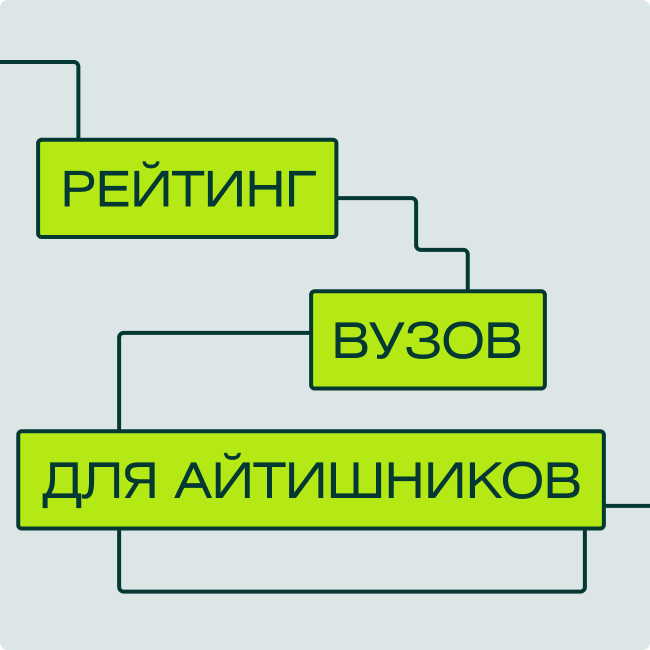 РЕЙТИНГ

ВУЗОВ

ДЛЯ АЙТИШНИКОВ